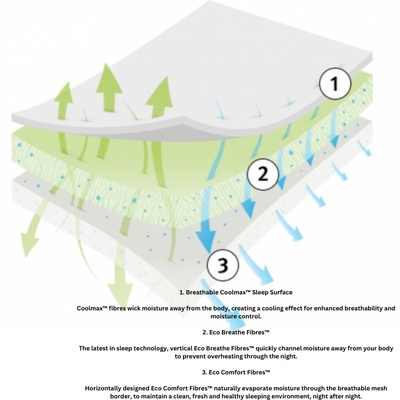 1

2

3

1. Breathable Coolmax™ Sleep Surface

Coolmax™ fibres wick moisture away from the body, creating a cooling effect for enhanced breathability and moisture control.

2. Eco Breathe Fibres™

The latest in sleep technology, vertical Eco Breathe Fibres™ quickly channel moisture away from your body to prevent overheating through the night.

3. Eco Comfort Fibres™

Horizontally designed Eco Comfort Fibres™ naturally evaporate moisture through the breathable mesh border, to maintain a clean, fresh and healthy sleeping environment, night after night.